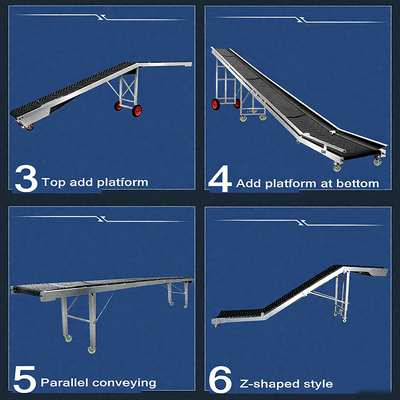 3 Top add platform

4 Add platform at bottom

5 Parallel conveying

6 Z-shaped style